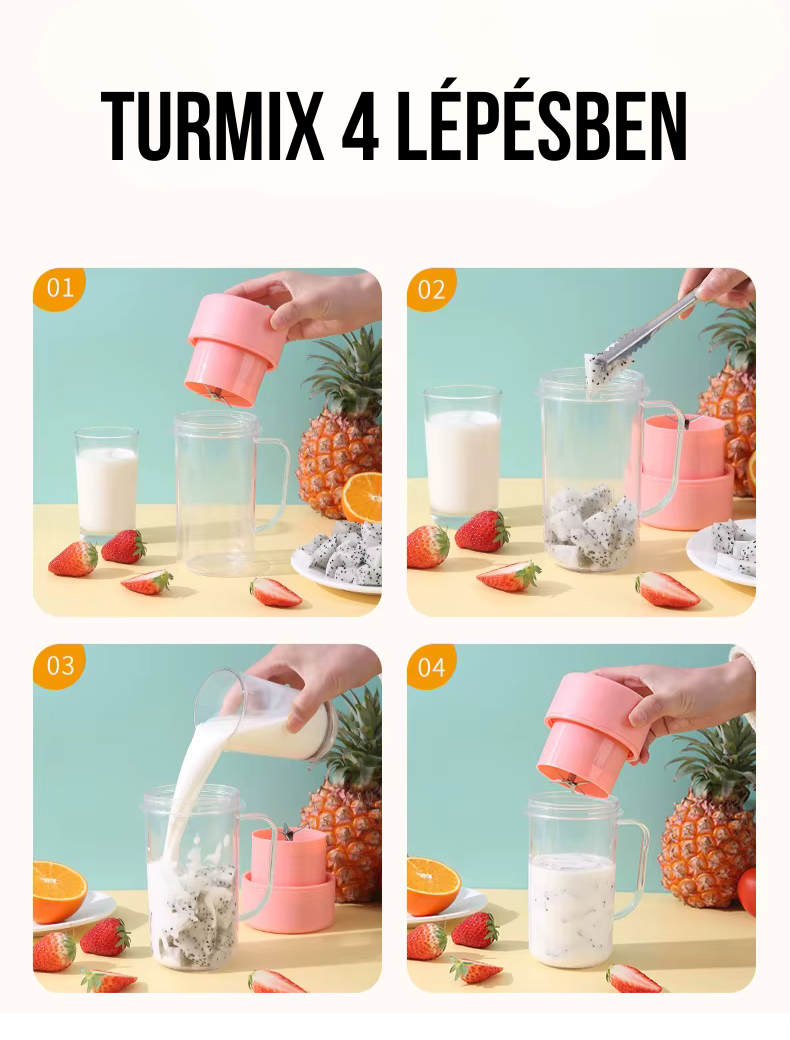 TURMIX 4 LÉPÉSBEN

01

02

03

04